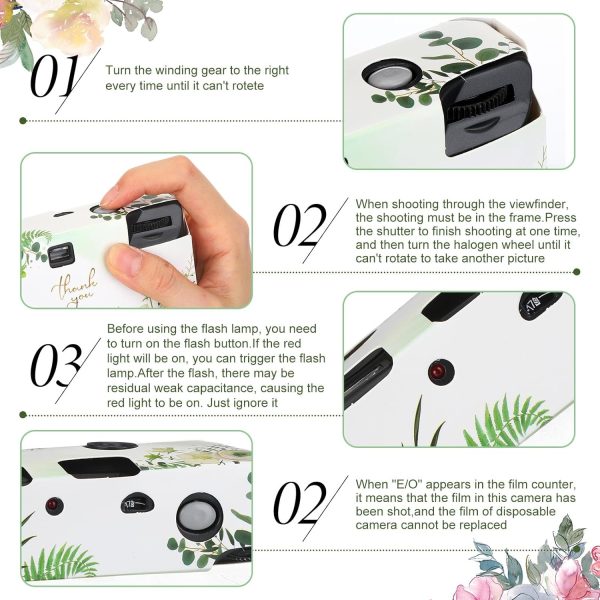 01

Turn the winding gear to the right every time until it can't rotete

thank you

02

When shooting through the viewfinder, the shooting must be in the frame.Press the shutter to finish shooting at one time, and then turn the halogen wheel until it can't rotate to take another picture

03

Before using the flash lamp, you need to turn on the flash button.If the red light will be on, you can trigger the flash lamp.After the flash, there may be residual weak capacitance, causing the red light to be on. Just ignore it

02

When "E/O" appears in the film counter, it means that the film in this camera has been shot,and the film of disposable camera cannot be replaced